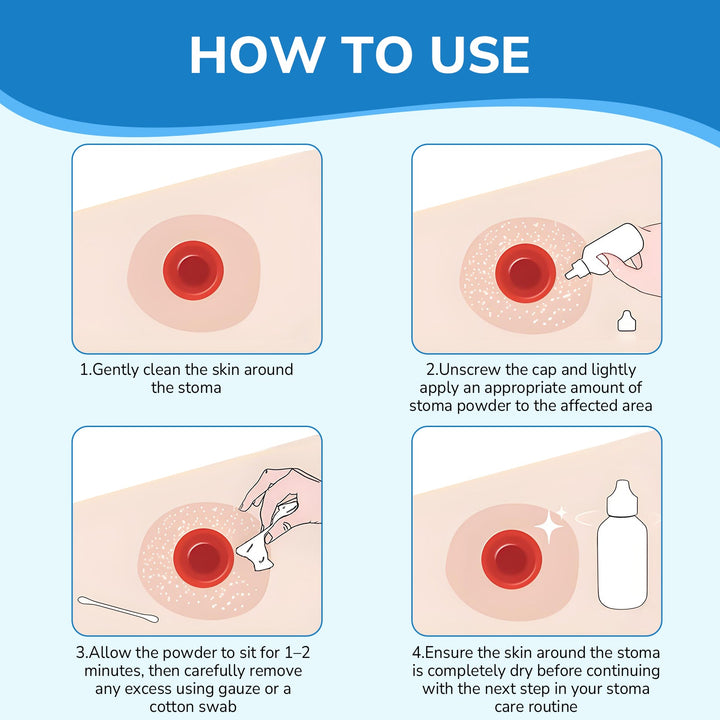 HOW TO USE

1.Gently clean the skin around the stoma

2.Unscrew the cap and lightly apply an appropriate amount of stoma powder to the affected area

3.Allow the powder to sit for 1–2 minutes, then carefully remove any excess using gauze or a cotton swab

4.Ensure the skin around the stoma is completely dry before continuing with the next step in your stoma care routine