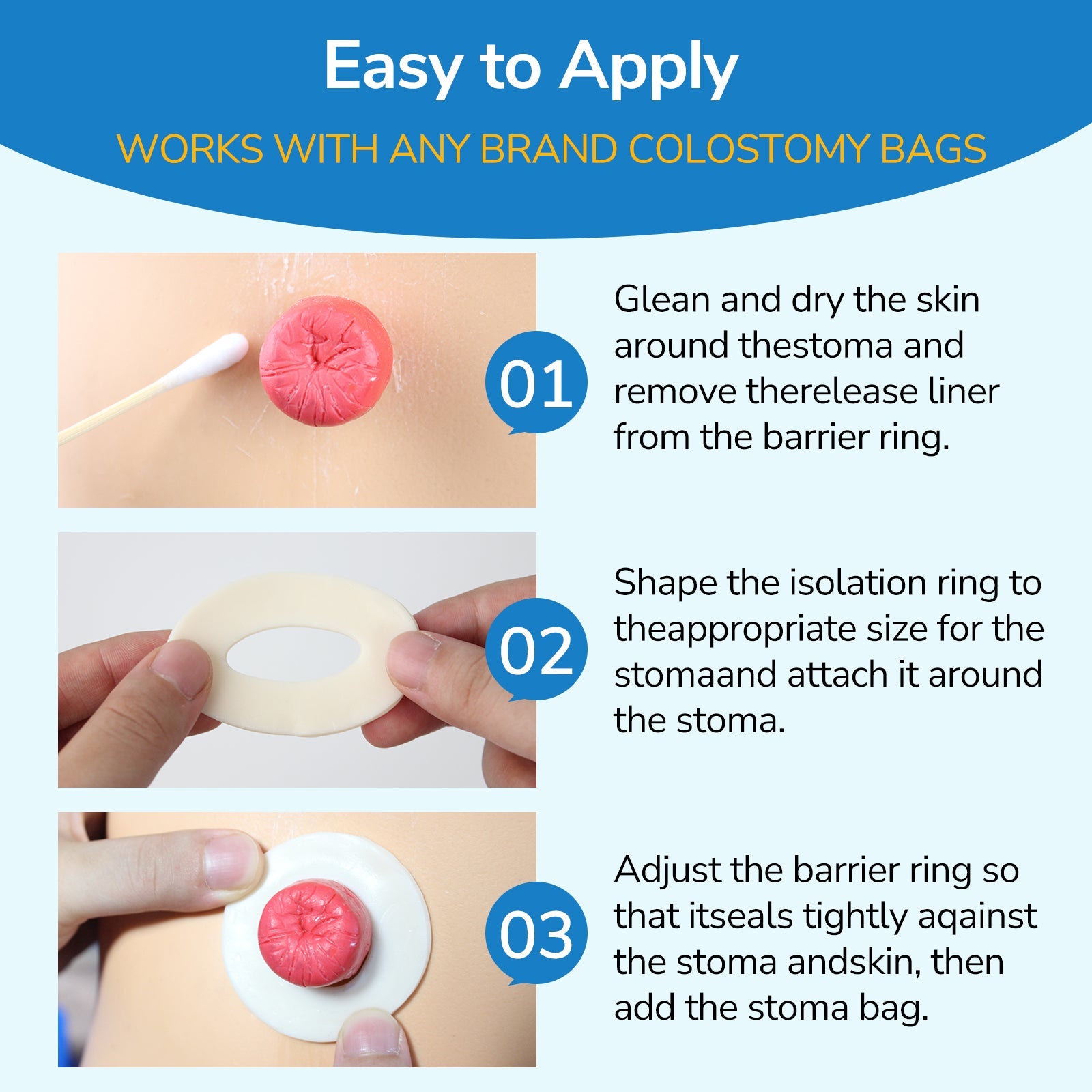 Easy to Apply

WORKS WITH ANY BRAND COLOSTOMY BAGS

01

Glean and dry the skin around thestoma and remove therelease liner from the barrier ring.

02

Shape the isolation ring to theappropriate size for the stomaand attach it around the stoma.

03

Adjust the barrier ring so that itseals tightly aqainst the stoma andskin, then add the stoma bag.