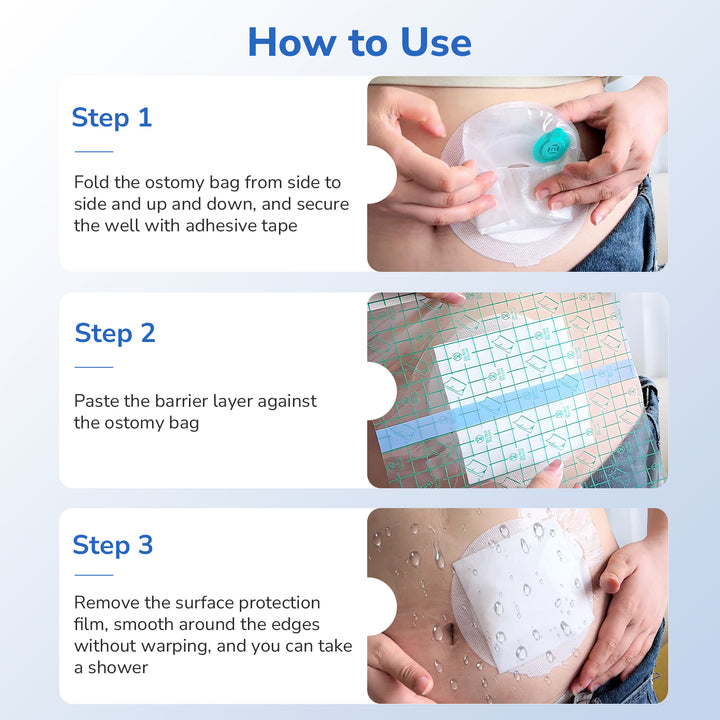 How to Use

Step 1

Fold the ostomy bag from side to side and up and down, and secure the well with adhesive tape

Step 2

Paste the barrier layer against the ostomy bag

Step 3

Remove the surface protection film, smooth around the edges without warping, and you can take a shower